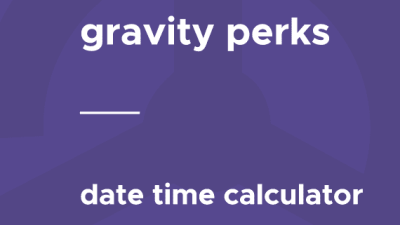 gravity perks

date time calculator