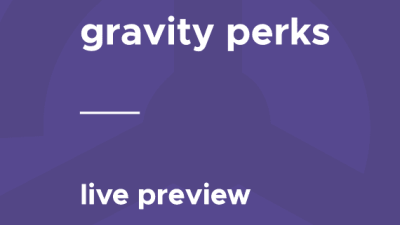 gravity perks

live preview