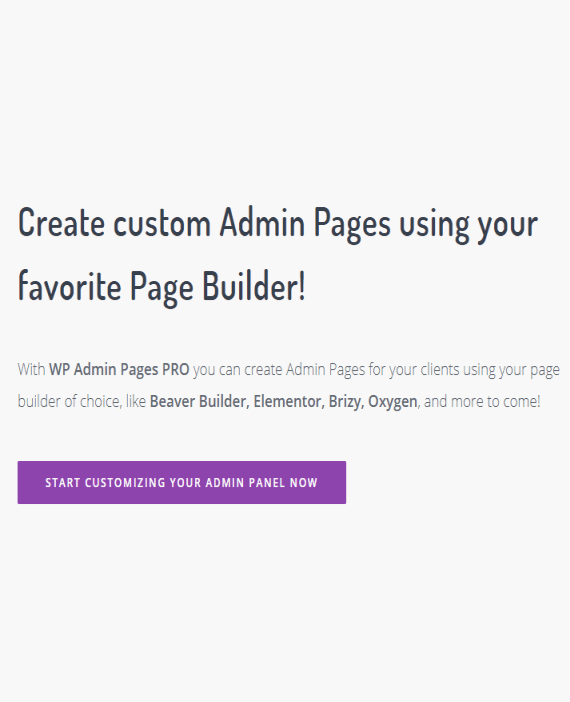 Create custom Admin Pages using your favorite Page Builder!

With WP Admin Pages PRO you can create Admin Pages for your clients using your page builder of choice, like Beaver Builder, Elementor, Brizy, Oxygen, and more to come!

START CUSTOMIZING YOUR ADMIN PANEL NOW